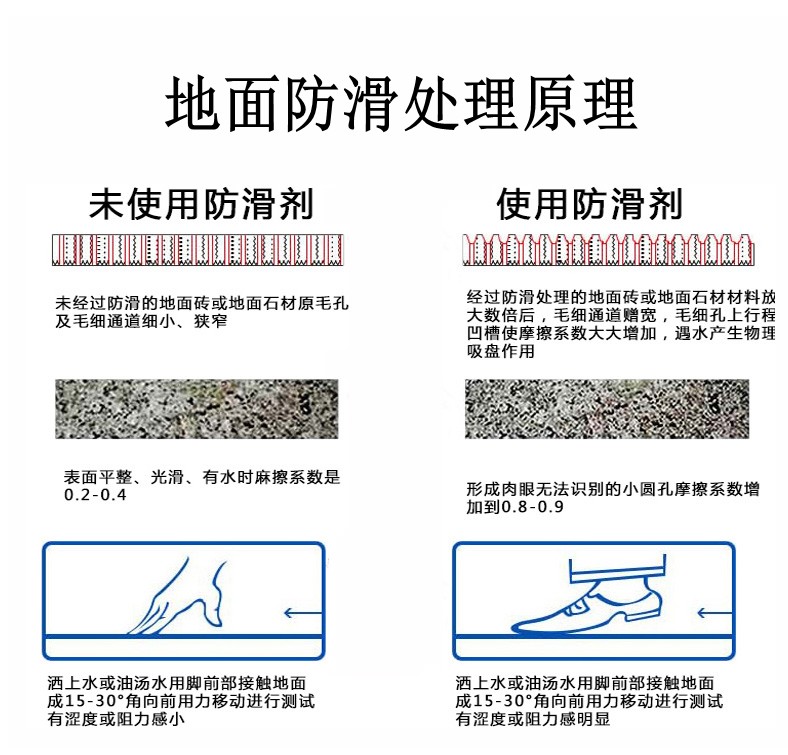 地面防滑处理原理

未使用防滑剂

未经过防滑的地面砖或地面石材原毛孔及毛细通道细小、狭窄

表面平整、光滑、有水时麻擦系数是0.2-0.4

洒上水或油汤水用脚前部接触地面成15-30°角向前用力移动进行测试有涩度或阻力感小

使用防滑剂

经过防滑处理的地面砖或地面石材材料放大数倍后，毛细通道赠宽，毛细孔上行程凹槽使摩擦系数大大增加，遇水产生物理吸盘作用

形成肉眼无法识别的小圆孔摩擦系数增加到0.8-0.9

洒上水或油汤水用脚前部接触地面成15-30°角向前用力移动进行测试有涩度或阻力感明显